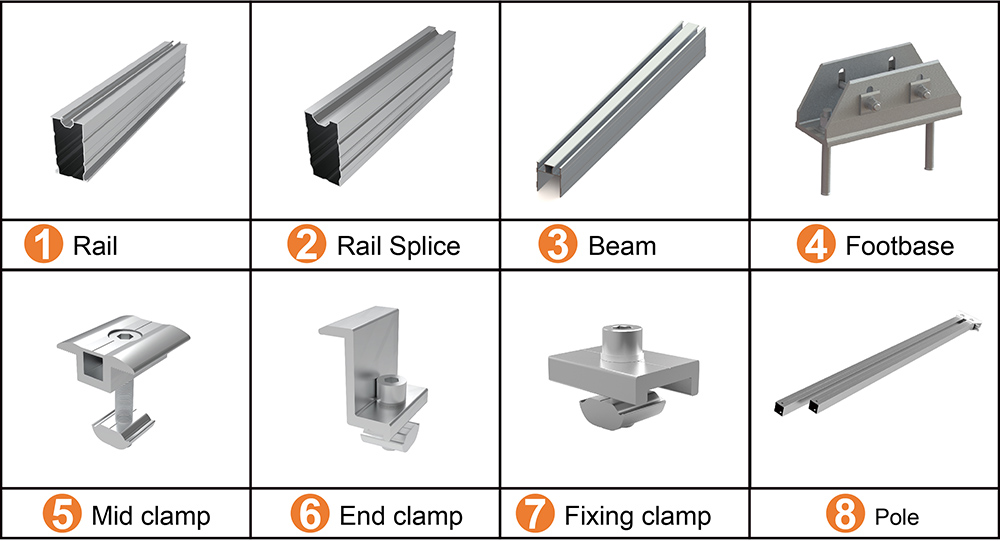 1 Rail

2 Rail Splice

3 Beam

4 Footbase

5 Mid clamp

6 End clamp

7 Fixing clamp

8 Pole